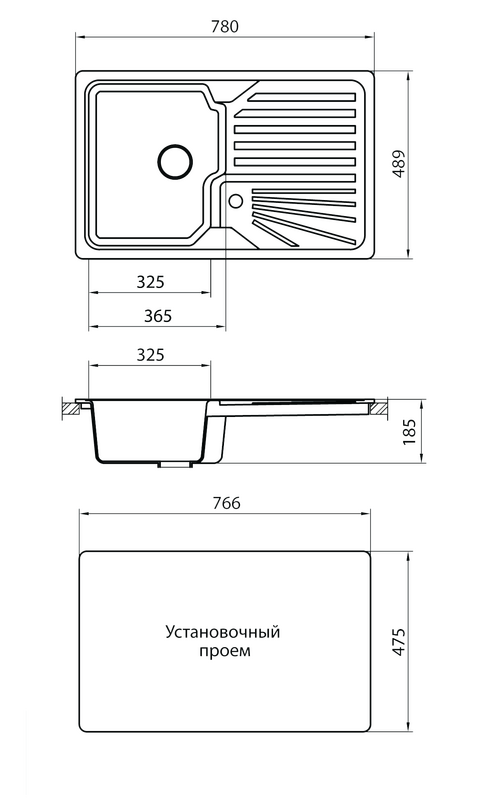 780

489

325

365

325

185

766

Установочный проем

475