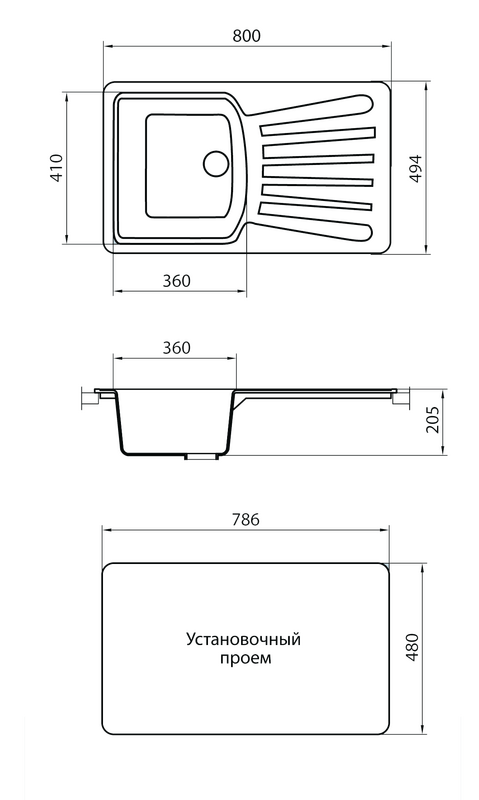 800
410
494
360
360
205
786
Установочный проем
480