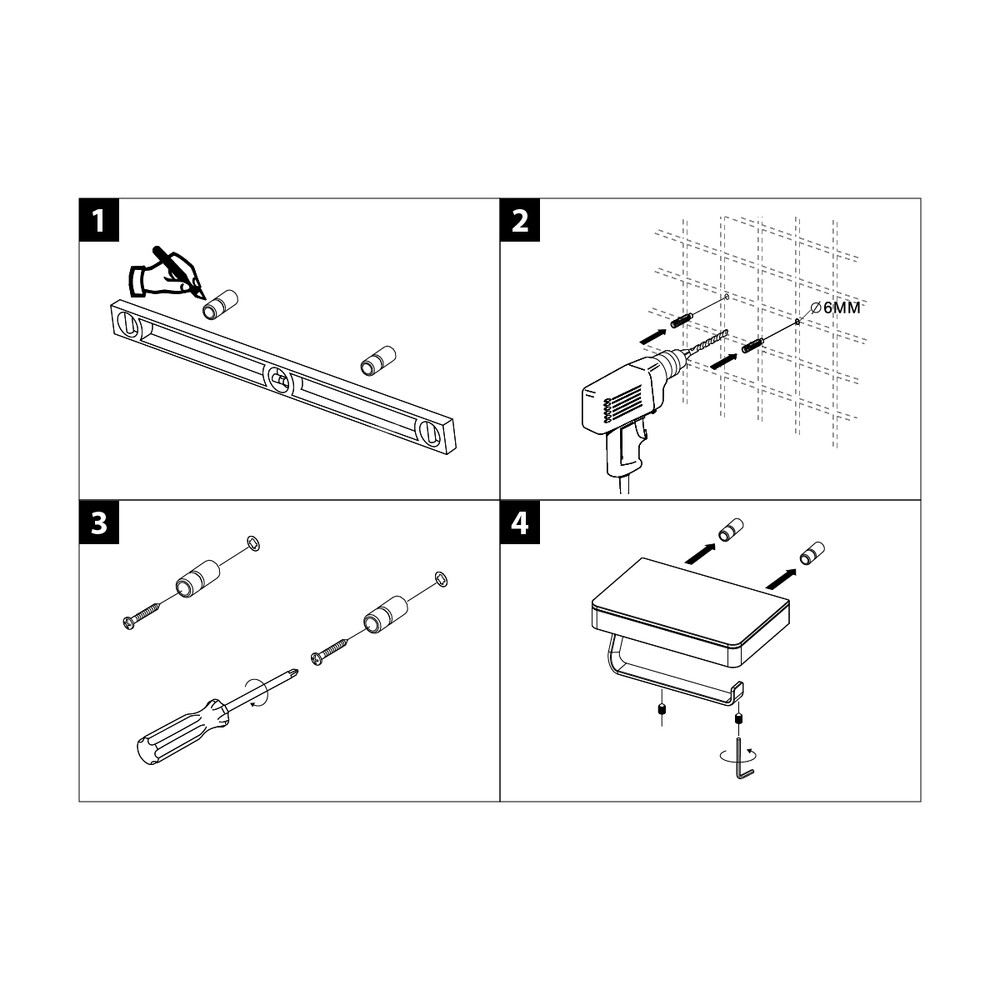 1

2

∅6MM

3

4