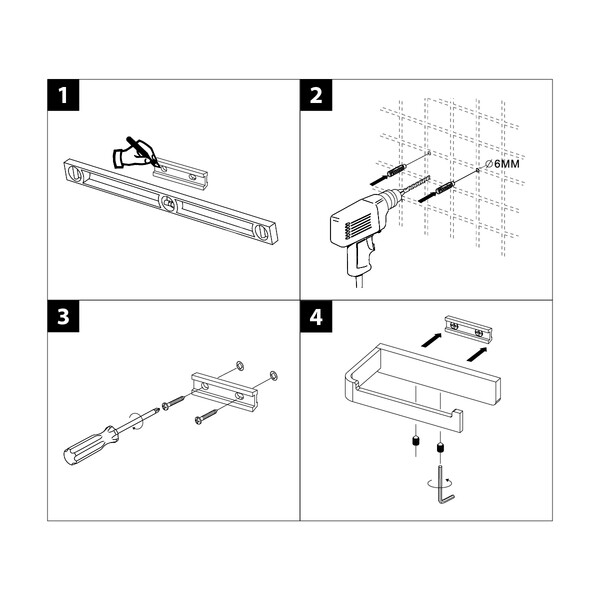 1

2

∅6MM

3

4