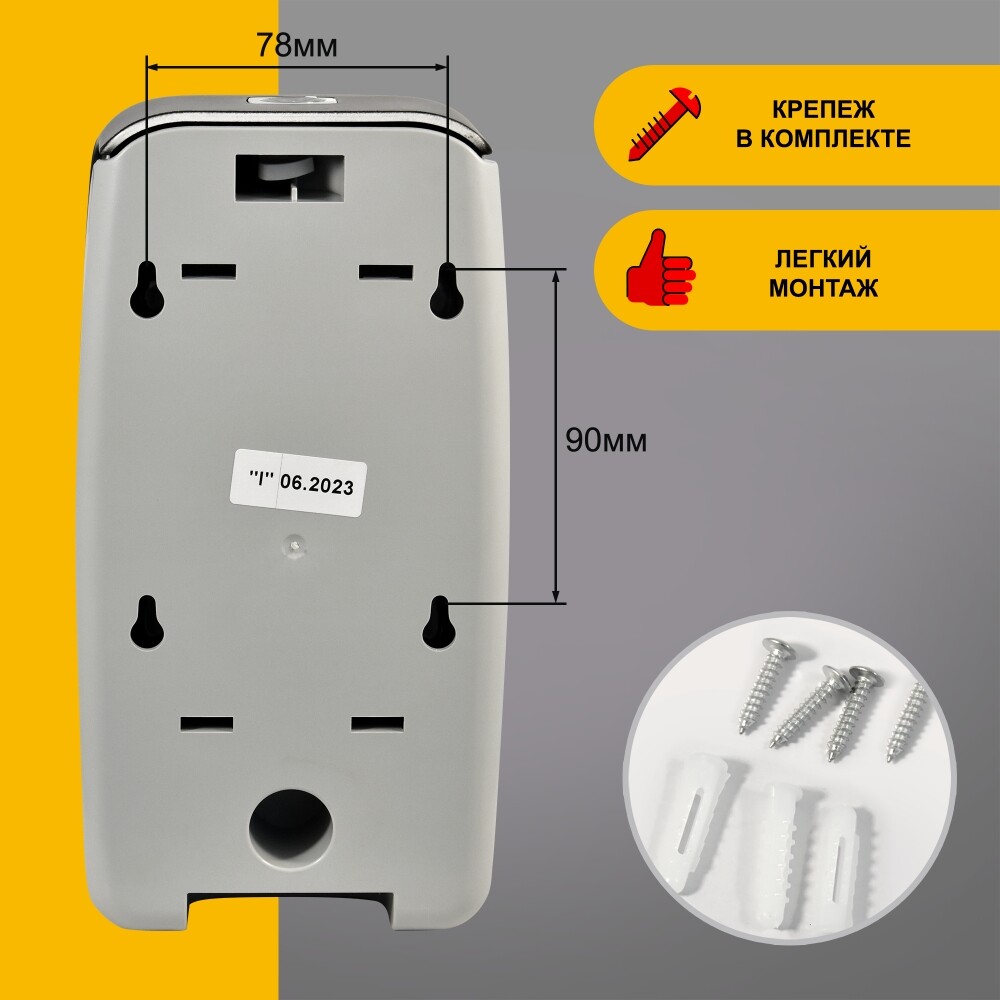 78мм

КРЕПЕЖ В КОМПЛЕКТЕ

ЛЕГКИЙ МОНТАЖ

90мм

"I" 06.2023