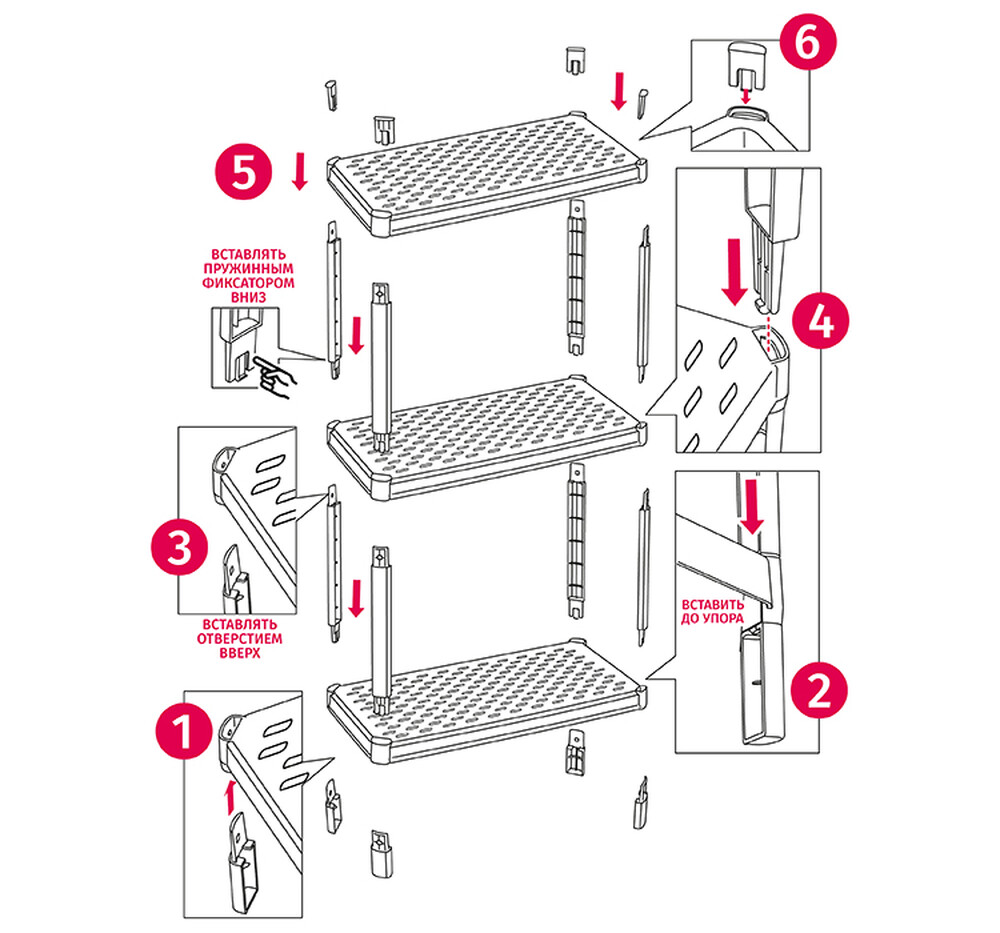 6

5

ВСТАВЛЯТЬ ПРУЖИННЫМ ФИКСАТОРОМ ВНИЗ

4

3

ВСТАВЛЯТЬ ОТВЕРСТИЕМ ВВЕРХ

ВСТАВИТЬ ДО УПОРА

2

1