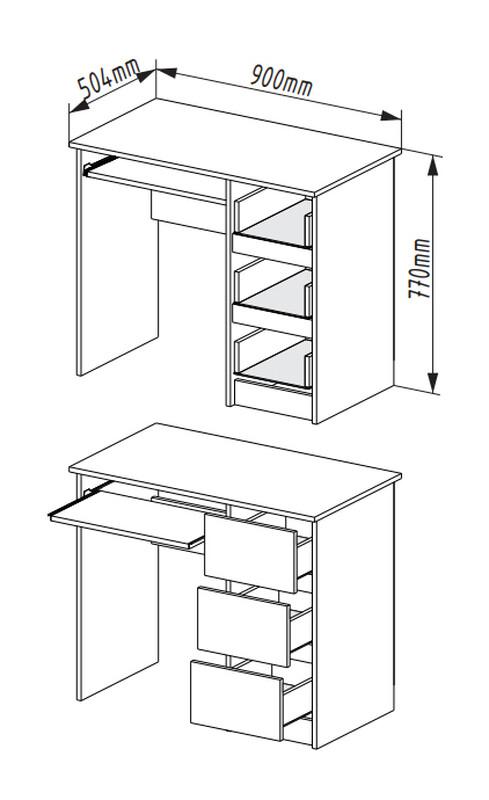 504mm
900mm
770mm