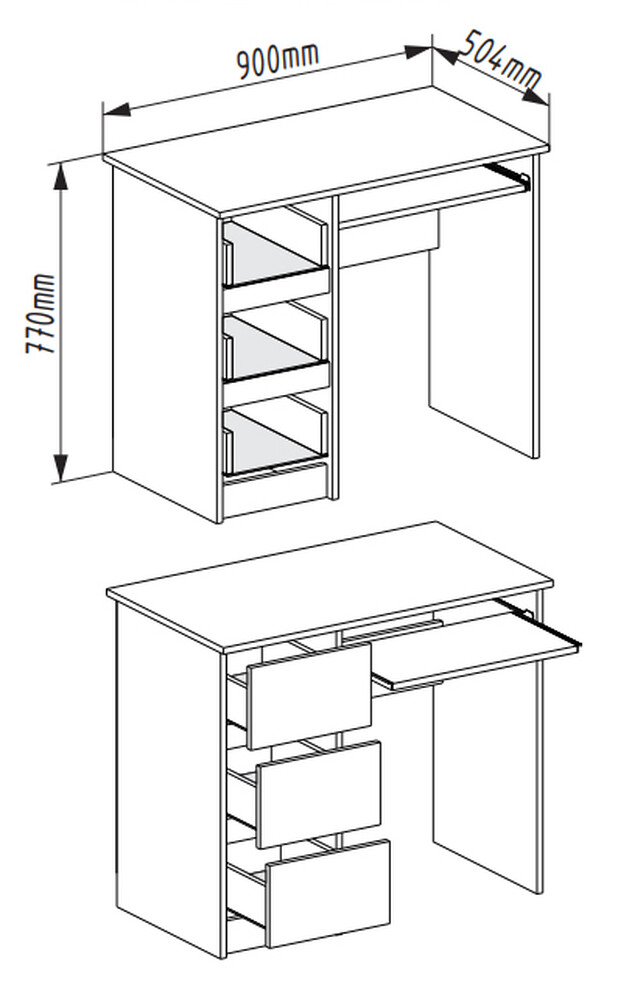 900mm
504mm
770mm