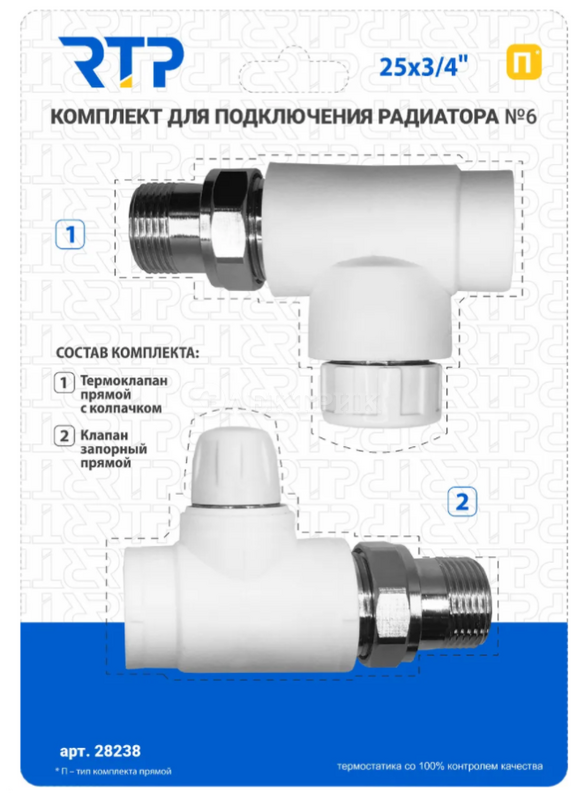 RTP

25x3/4"

П

КОМПЛЕКТ ДЛЯ ПОДКЛЮЧЕНИЯ РАДИАТОРА №6

1

СОСТАВ КОМПЛЕКТА:

1 Термоклапан прямой с колпачком

2 Клапан запорный прямой

2

арт. 28238

* П – тип комплекта прямой

термостатика со 100% контролем качества