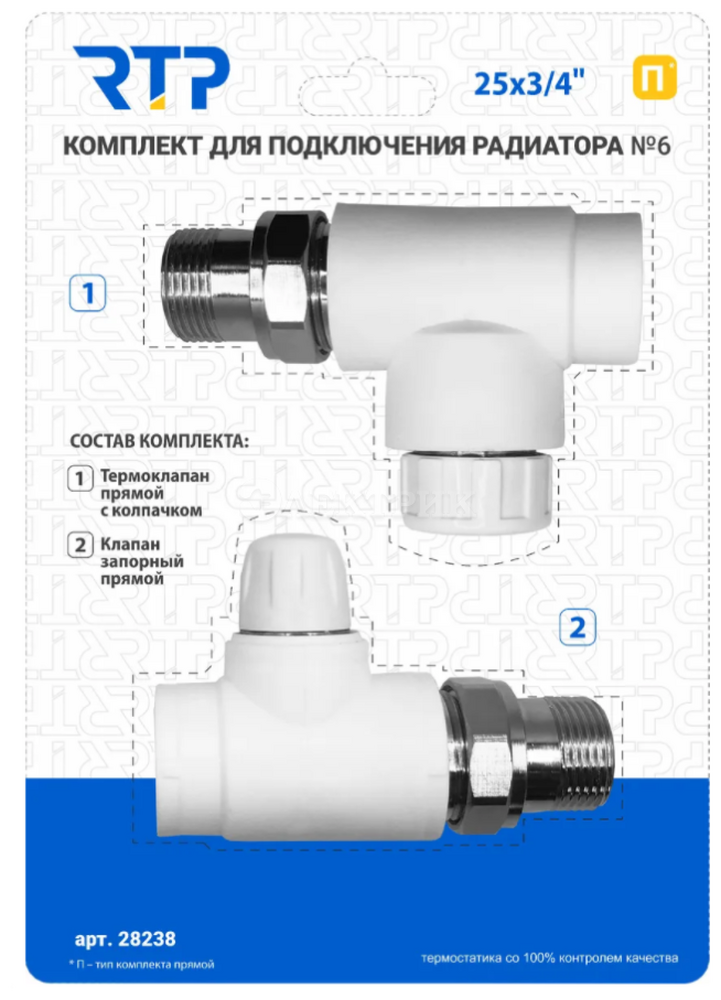 RTP

25x3/4"

П

КОМПЛЕКТ ДЛЯ ПОДКЛЮЧЕНИЯ РАДИАТОРА №6

1

СОСТАВ КОМПЛЕКТА:

1 Термоклапан прямой с колпачком

2 Клапан запорный прямой

2

арт. 28238

* П – тип комплекта прямой

термостатика со 100% контролем качества