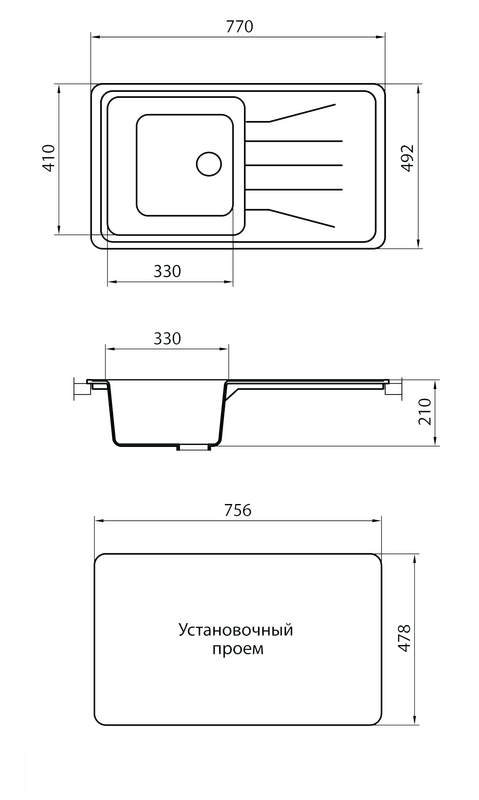 770

410

492

330

330

210

756

Установочный проем

478